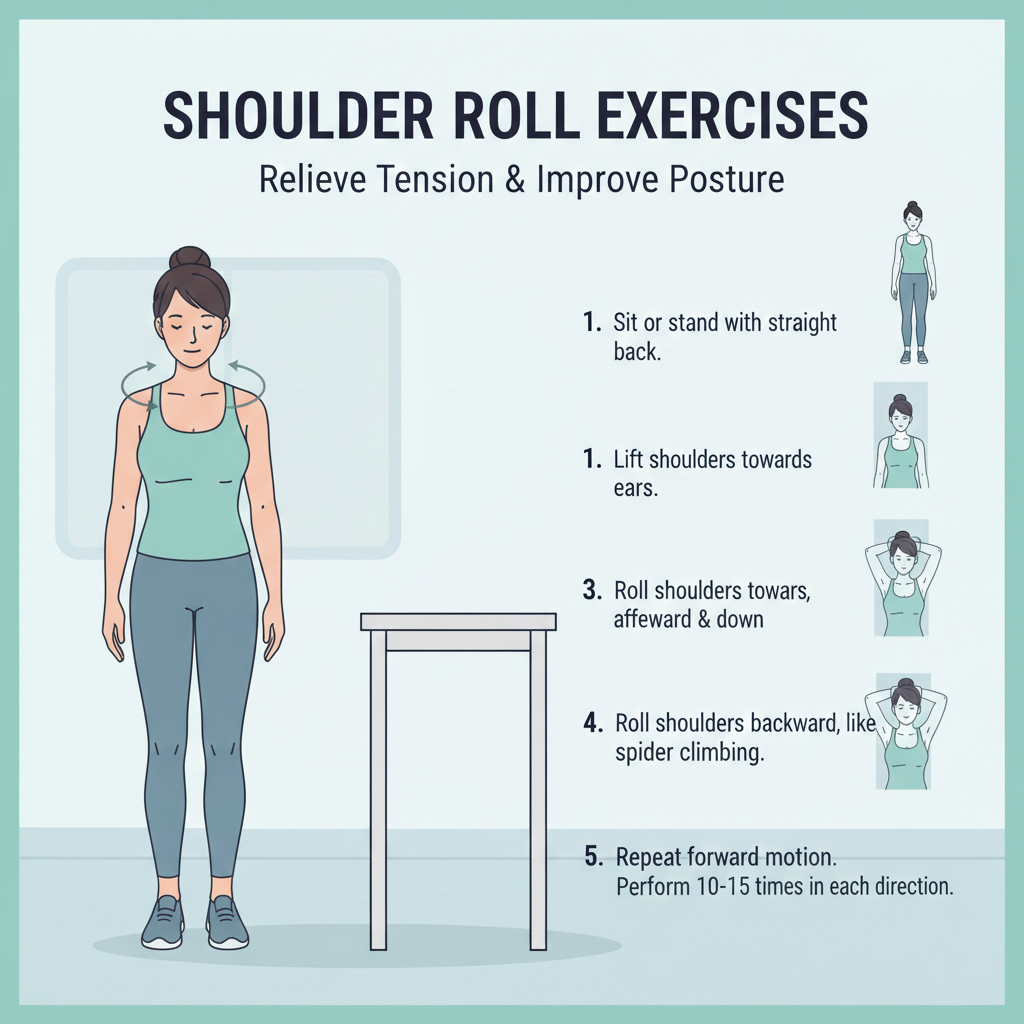 SHOULDER ROLL EXERCISES

Relieve Tension & Improve Posture

1. Sit or stand with straight back.

1. Lift shoulders towards ears.

3. Roll shoulders towars, affeward & down

4. Roll shoulders backward, like spider climbing.

5. Repeat forward motion. Perform 10-15 times in each direction.